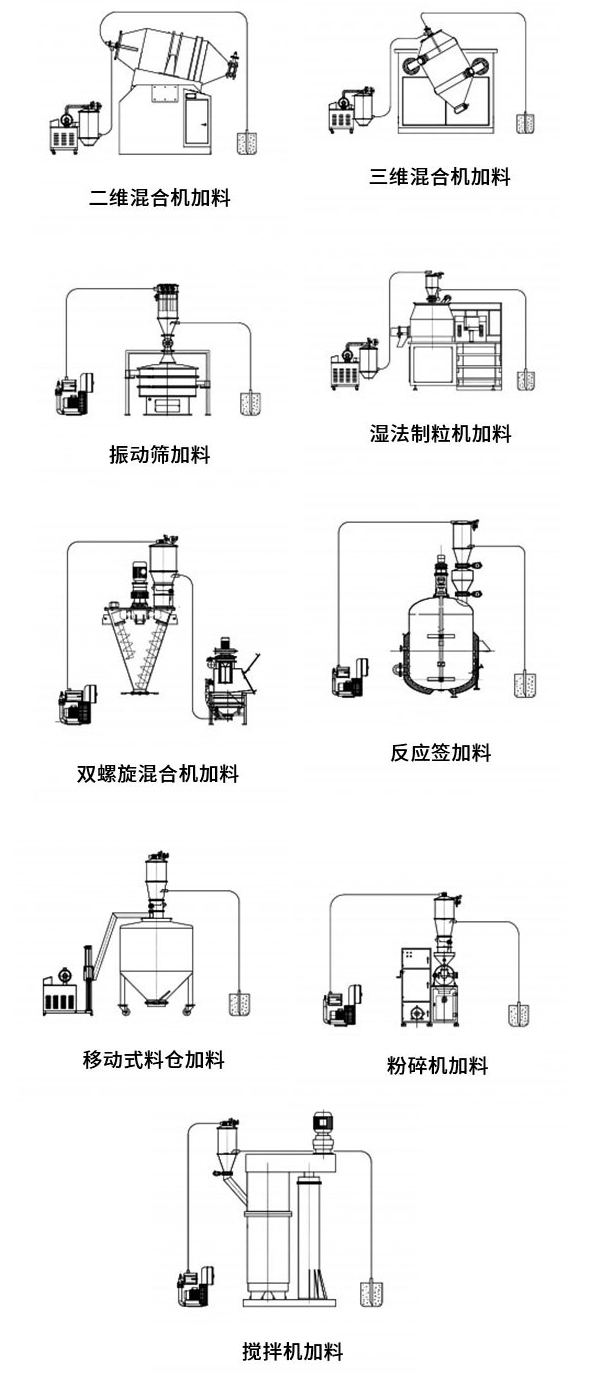 二维混合机加料

三维混合机加料

振动筛加料

湿法制粒机加料

双螺旋混合机加料

反应签加料

移动式料仓加料

粉碎机加料

搅拌机加料